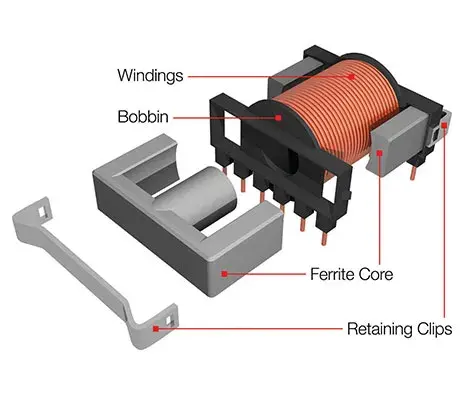 Windings

Bobbin

Ferrite Core

Retaining Clips